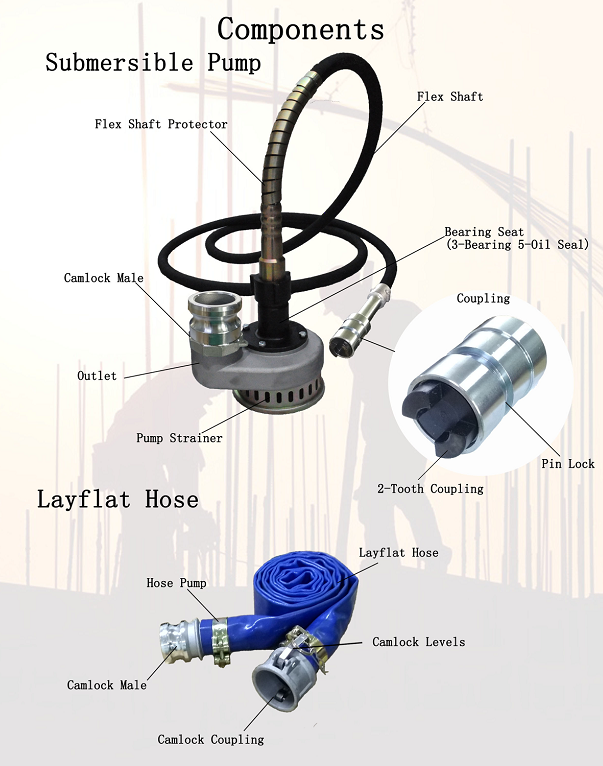 Components

Submersible Pump

Flex Shaft

Flex Shaft Protector

Bearing Seat
(3-Bearing 5-Oil Seal)

Camlock Male

Coupling

Outlet

Pump Strainer

Pin Lock

2-Tooth Coupling

Layflat Hose

Layflat Hose

Hose Pump

Camlock Levels

Camlock Male

Camlock Coupling