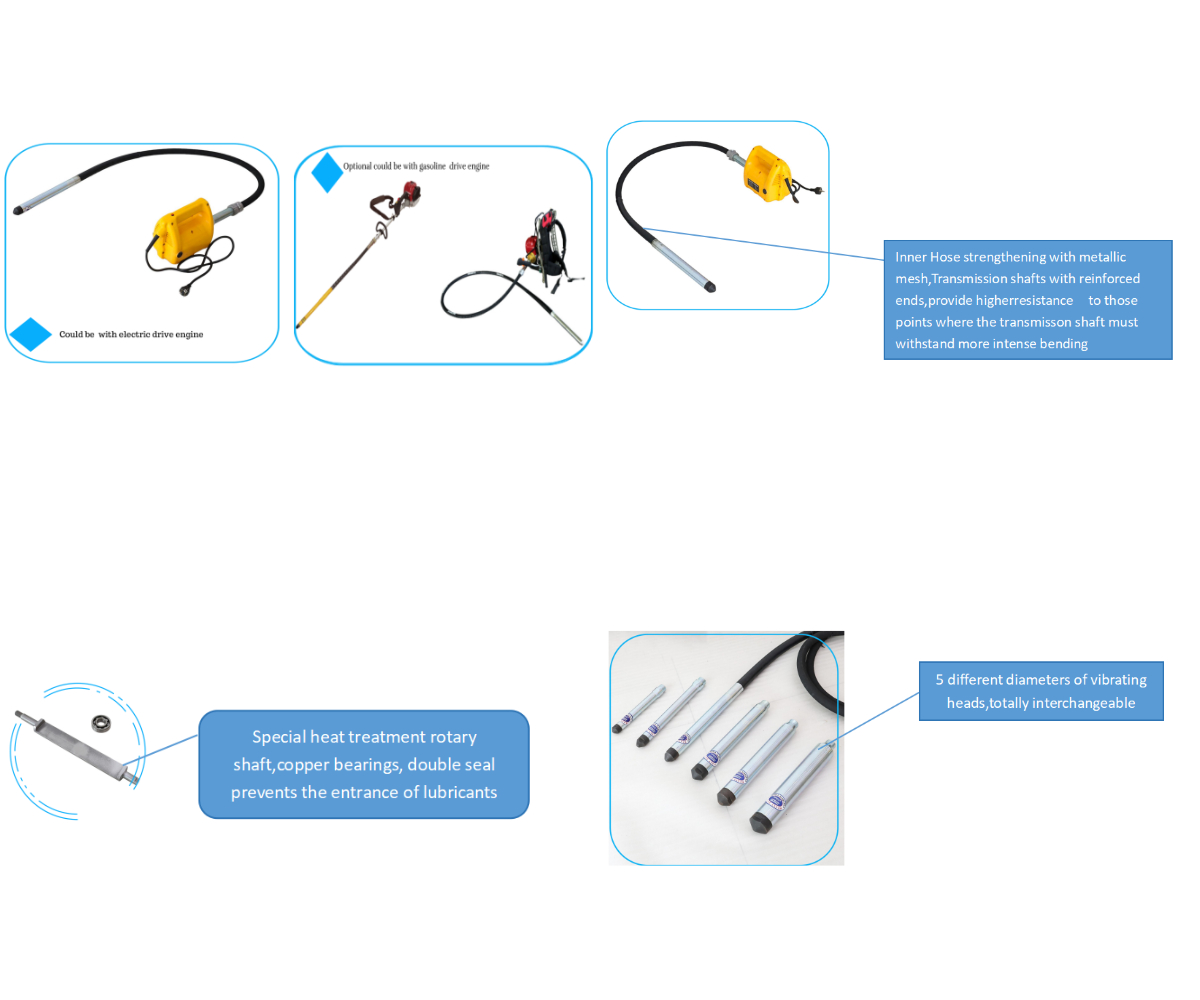 Could be with electric drive engine

Optional could be with gasoline drive engine

Inner Hose strengthening with metallic mesh,Transmission shafts with reinforced ends,provide higherresistance to those points where the transmisson shaft must withstand more intense bending

Special heat treatment rotary shaft,copper bearings, double seal prevents the entrance of lubricants

5 different diameters of vibrating heads,totally interchangeable