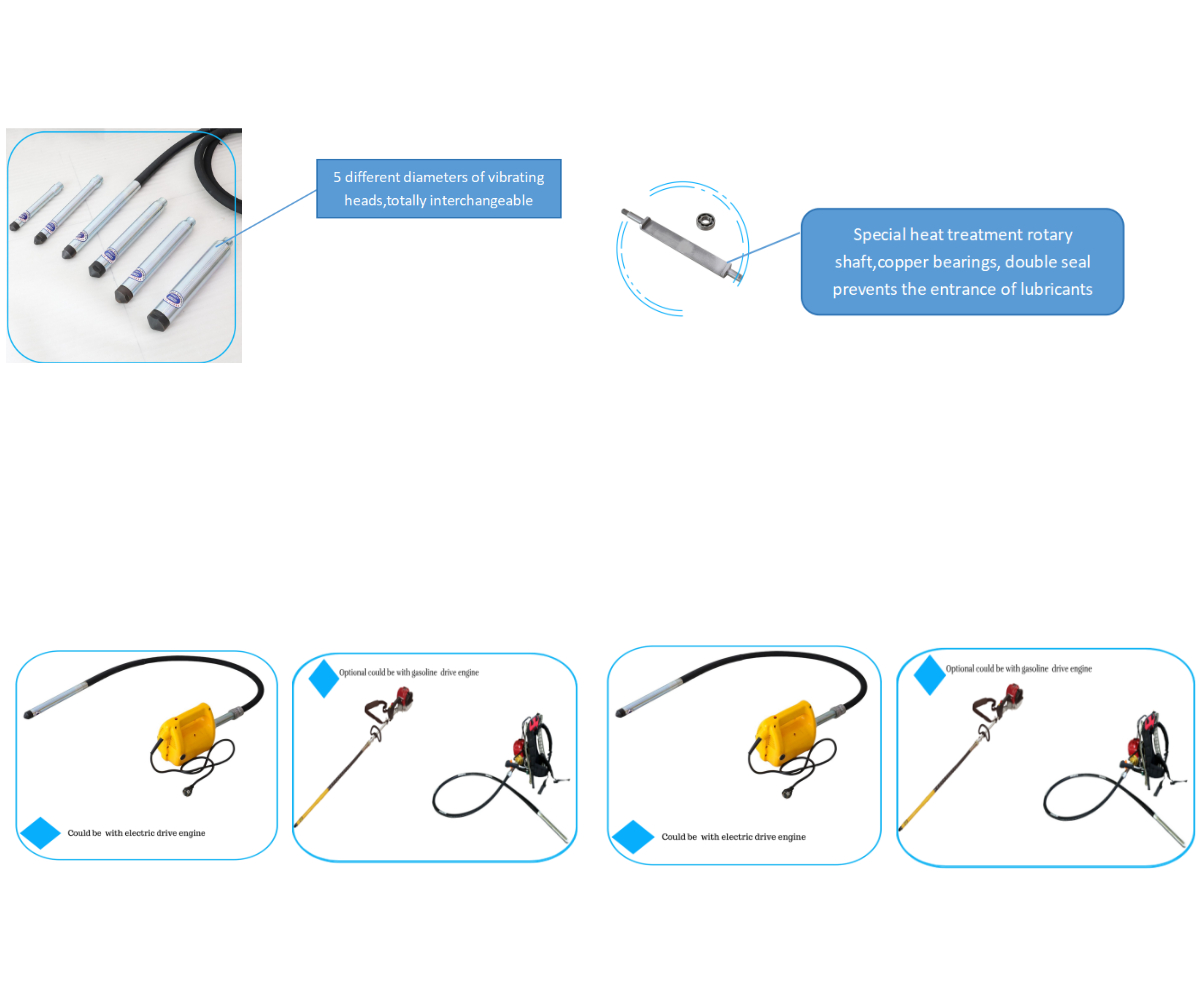 5 different diameters of vibrating heads,totally interchangeable

Special heat treatment rotary shaft,copper bearings, double seal prevents the entrance of lubricants

Could be with electric drive engine

Optional could be with gasoline drive engine

Could be with electric drive engine

Optional could be with gasoline drive engine