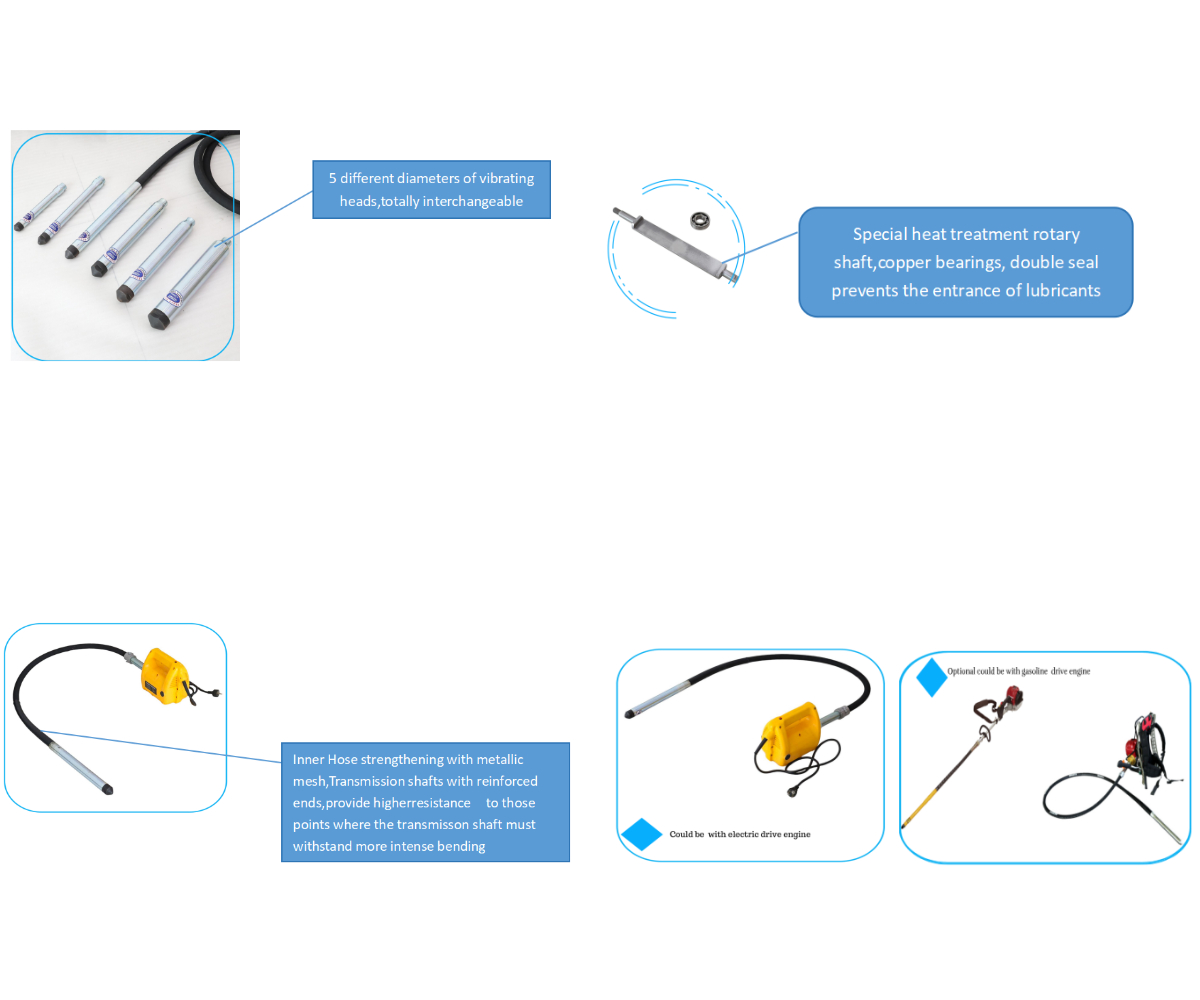 5 different diameters of vibrating heads,totally interchangeable

Special heat treatment rotary shaft,copper bearings, double seal prevents the entrance of lubricants

Inner Hose strengthening with metallic mesh,Transmission shafts with reinforced ends,provide higherresistance to those points where the transmisson shaft must withstand more intense bending

Could be with electric drive engine

Optional could be with gasoline drive engine