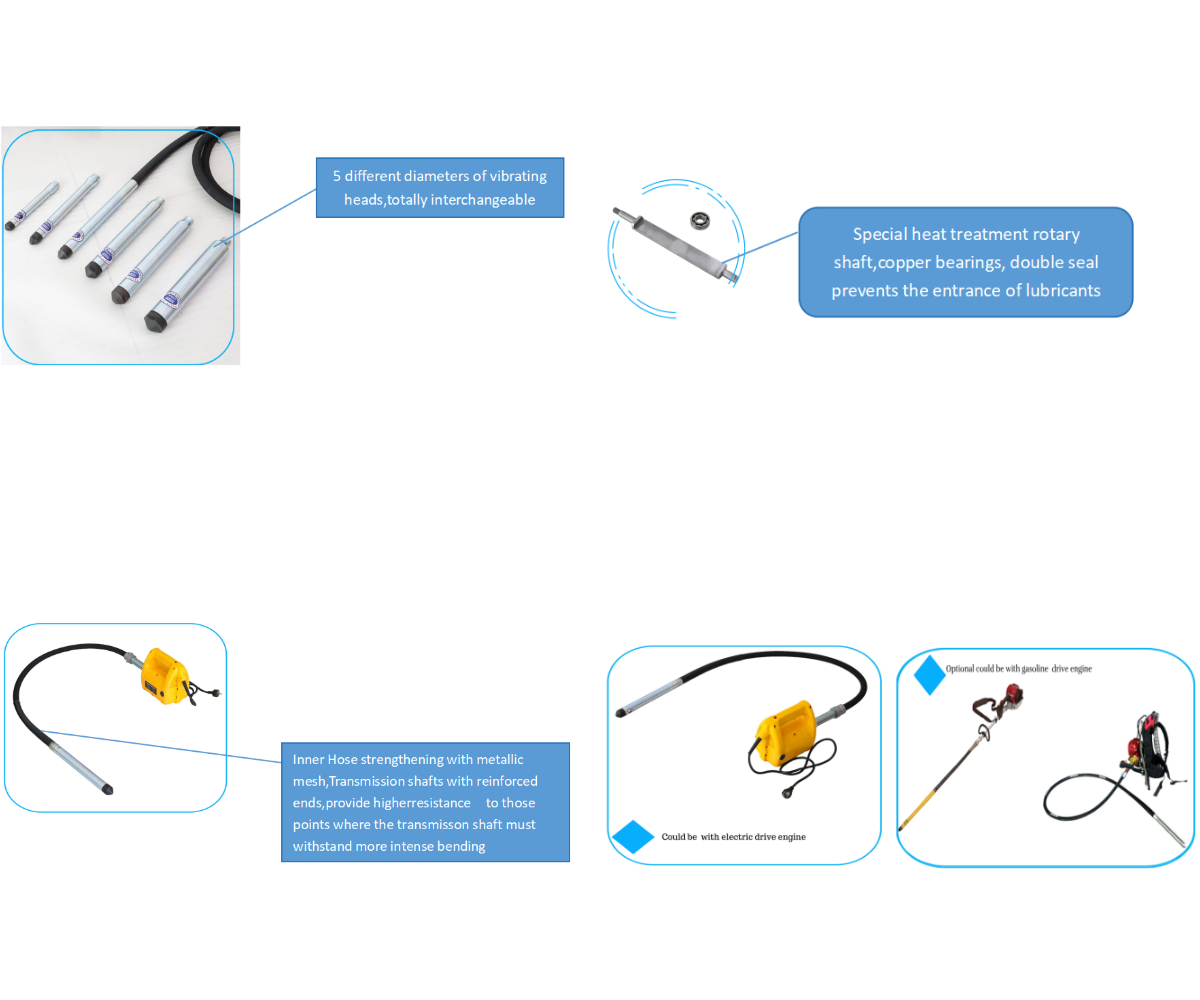 5 different diameters of vibrating heads,totally interchangeable

Special heat treatment rotary shaft,copper bearings, double seal prevents the entrance of lubricants

Inner Hose strengthening with metallic mesh,Transmission shafts with reinforced ends,provide higherresistance to those points where the transmisson shaft must withstand more intense bending

Could be with electric drive engine

Optional could be with gasoline drive engine